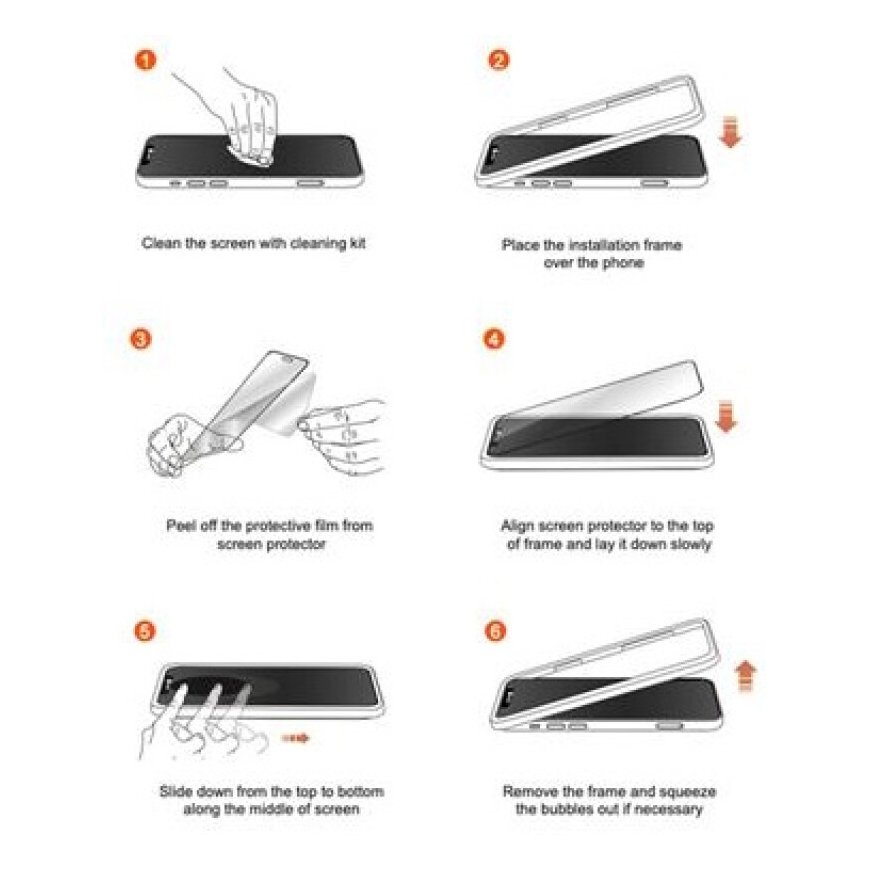 1

Clean the screen with cleaning kit

2

Place the installation frame over the phone

3

Peel off the protective film from screen protector

4

Align screen protector to the top of frame and lay it down slowly

5

Slide down from the top to bottom along the middle of screen

6

Remove the frame and squeeze the bubbles out if necessary