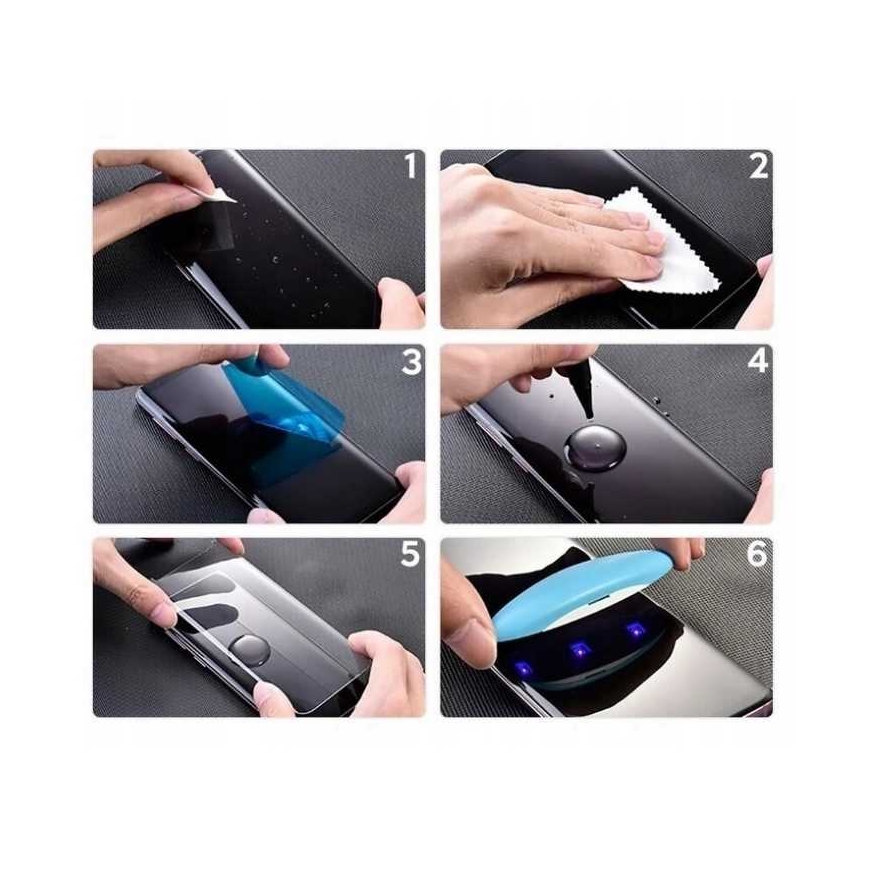 1

2

3

4

5

6