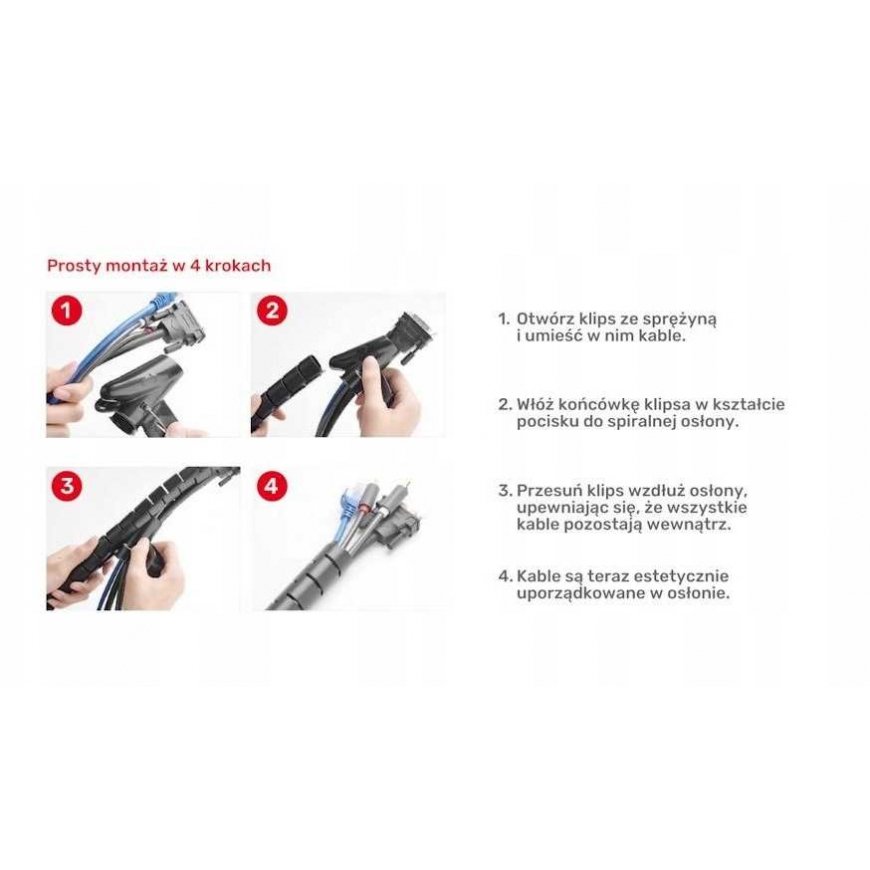 Prosty montaż w 4 krokach

1

2

3

4

1. Otwórz klips ze sprężyną i umieść w nim kable.

2. Włóż końcówkę klipsa w kształcie pocisku do spiralnej osłony.

3. Przesuń klips wzdłuż osłony, upewniając się, że wszystkie kable pozostają wewnątrz.

4. Kable są teraz estetycznie uporządkowane w osłonie.